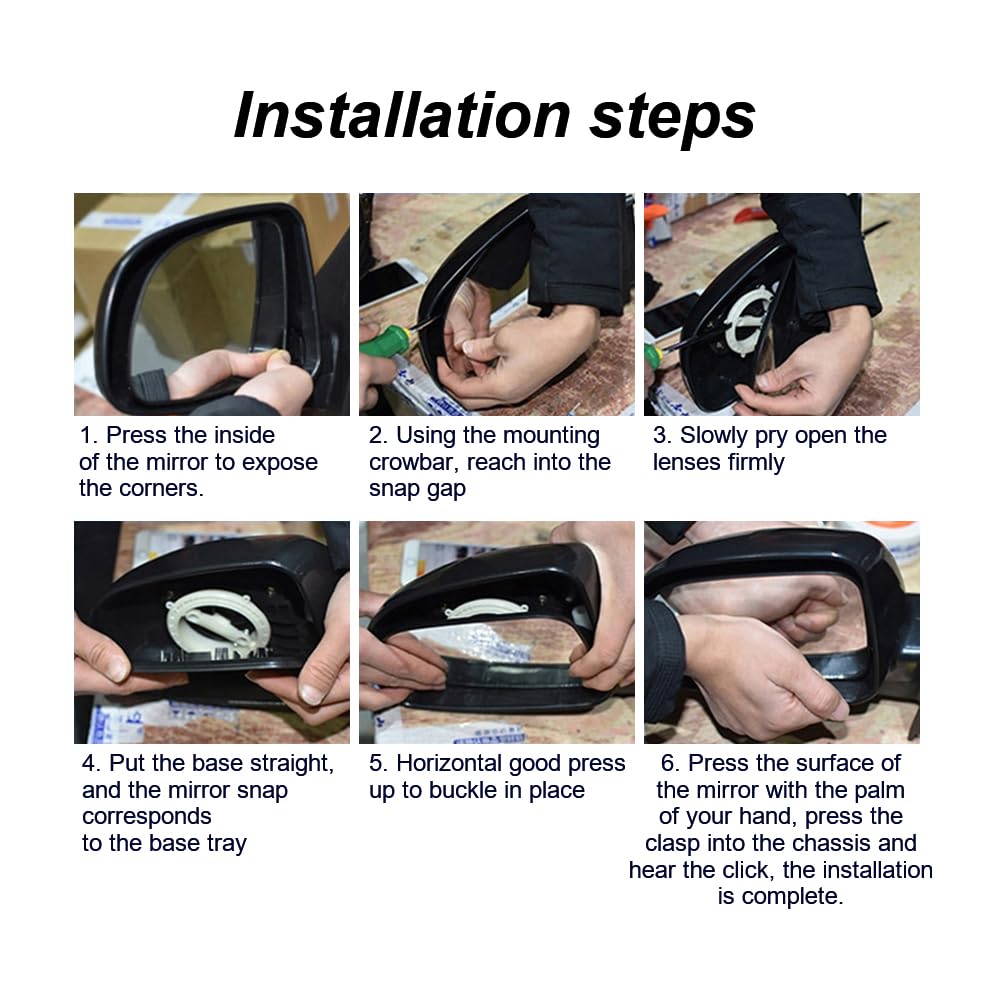 Installation steps

1. Press the inside of the mirror to expose the corners.

2. Using the mounting crowbar, reach into the snap gap

3. Slowly pry open the lenses firmly

4. Put the base straight, and the mirror snap corresponds to the base tray

5. Horizontal good press up to buckle in place

6. Press the surface of the mirror with the palm of your hand, press the clasp into the chassis and hear the click, the installation is complete.